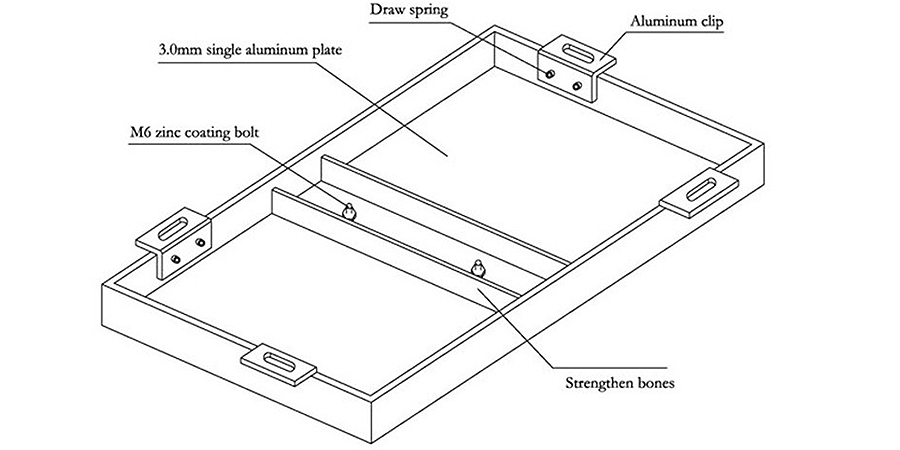 Draw spring

Aluminum clip

3.0mm single aluminum plate

M6 zinc coating bolt

Strengthen bones