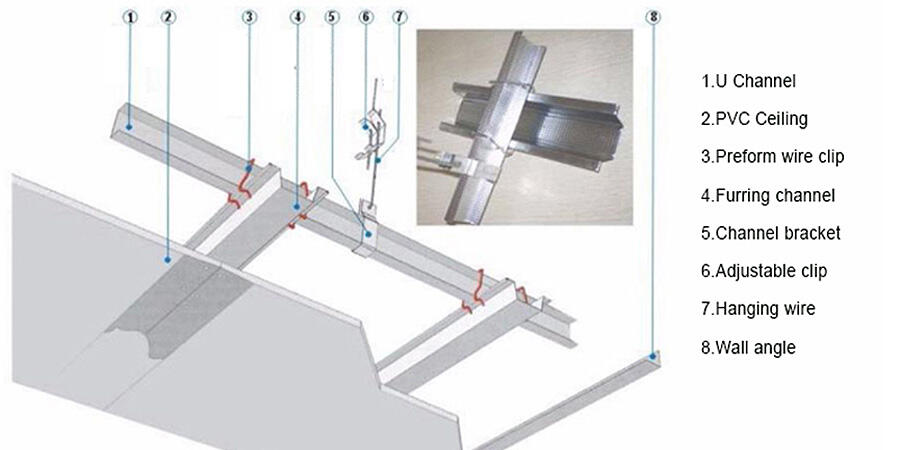 ①
②
③
④
⑤
⑥
⑦
⑧

1.U Channel
2.PVC Ceiling
3.Preform wire clip
4.Furring channel
5.Channel bracket
6.Adjustable clip
7.Hanging wire
8.Wall angle