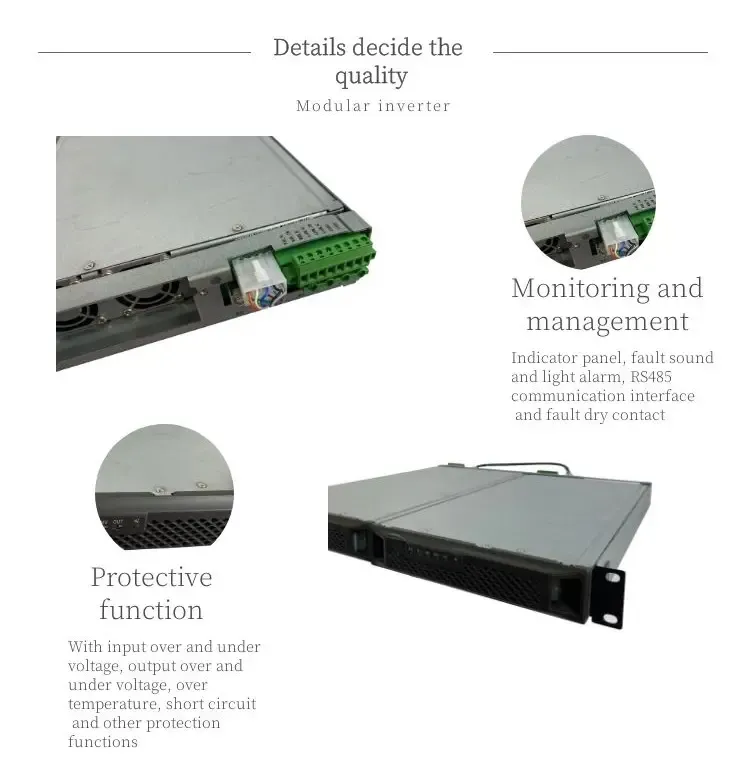 Details decide the quality
Modular inverter

Monitoring and management

Indicator panel, fault sound and light alarm, RS485 communication interface and fault dry contact

Protective function

With input over and under voltage, output over and under voltage, over temperature, short circuit and other protection functions